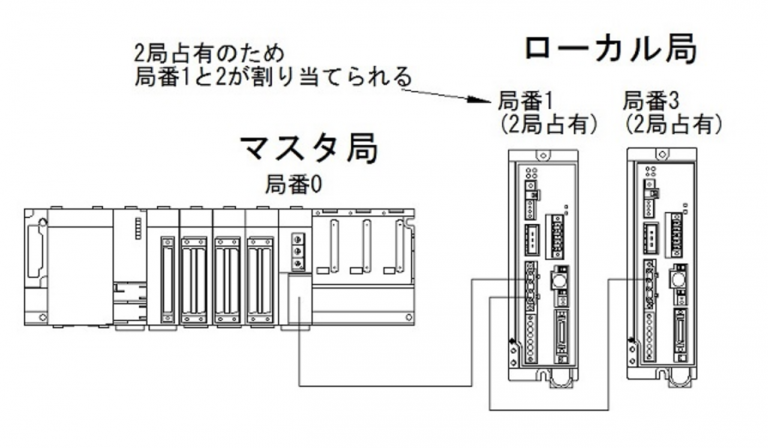 2局占有のため
局番1と2が割り当てられる

ローカル局

局番1
(2局占有)

局番3
(2局占有)

マスタ局
局番0